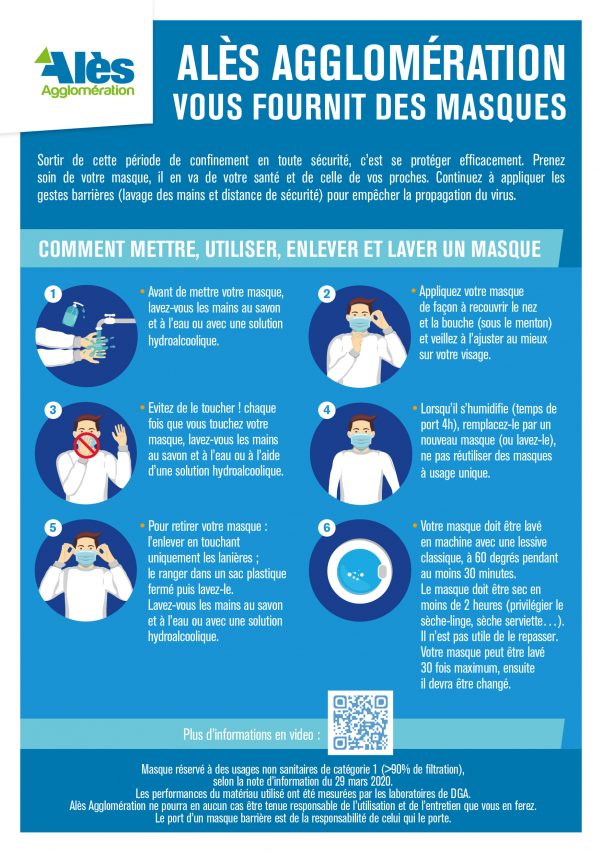 Alès
Agglomération

ALÈS AGGLOMÉRATION
VOUS FOURNIT DES MASQUES

Sortir de cette période de confinement en toute sécurité, c'est se protéger efficacement. Prenez soin de votre masque, il en va de votre santé et de celle de vos proches. Continuez à appliquer les gestes barrières (lavage des mains et distance de sécurité) pour empêcher la propagation du virus.

COMMENT METTRE, UTILISER, ENLEVER ET LAVER UN MASQUE

1
• Avant de mettre votre masque, lavez-vous les mains au savon et à l'eau ou avec une solution hydroalcoolique.

2
• Appliquez votre masque de façon à recouvrir le nez et la bouche (sous le menton) et veillez à l'ajuster au mieux sur votre visage.

3
• Evitez de le toucher ! chaque fois que vous touchez votre masque, lavez-vous les mains au savon et à l'eau ou à l'aide d'une solution hydroalcoolique.

4
• Lorsqu'il s'humidifie (temps de port 4h), remplacez-le par un nouveau masque (ou lavez-le), ne pas réutiliser des masques à usage unique.

5
• Pour retirer votre masque : l'enlever en touchant uniquement les lanières ; le ranger dans un sac plastique fermé puis lavez-le.
Lavez-vous les mains au savon et à l'eau ou avec une solution hydroalcoolique.

6
• Votre masque doit être lavé en machine avec une lessive classique, à 60 degrés pendant au moins 30 minutes.
Le masque doit être sec en moins de 2 heures (privilégier le sèche-linge, sèche serviette…).
Il n'est pas utile de le repasser.
Votre masque peut être lavé 30 fois maximum, ensuite il devra être changé.

Plus d'informations en video :

Masque réservé à des usages non sanitaires de catégorie 1 (>90% de filtration), selon la note d'information du 29 mars 2020.
Les performances du matériau utilisé ont été mesurées par les laboratoires de DGA.
Alès Agglomération ne pourra en aucun cas être tenue responsable de l'utilisation et de l'entretien que vous en ferez.
Le port d'un masque barrière est de la responsabilité de celui qui le porte.